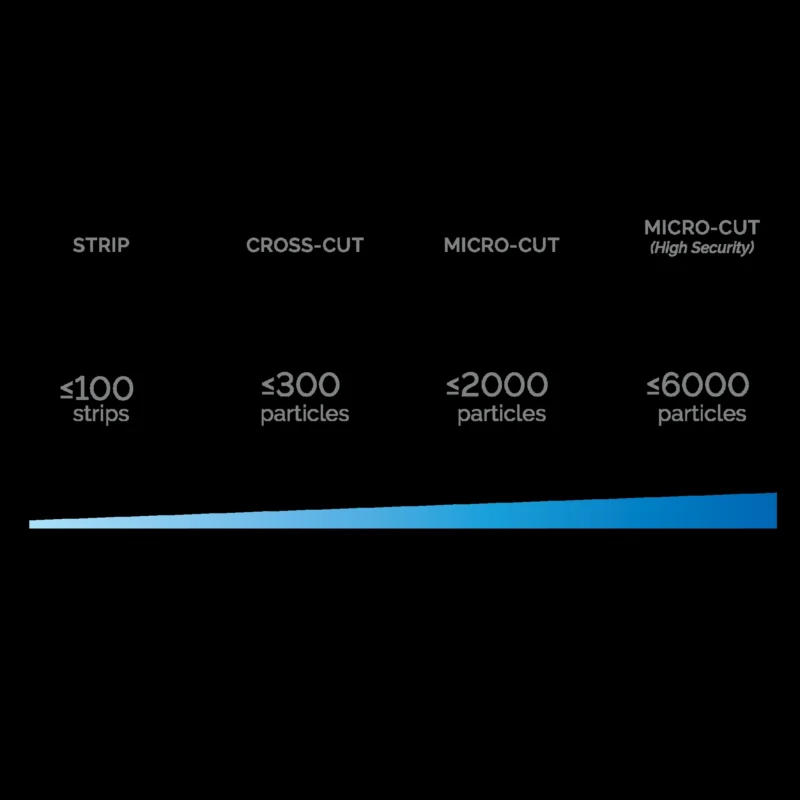 STRIP

CROSS-CUT

MICRO-CUT

MICRO-CUT
(High Security)

≤100
strips

≤300
particles

≤2000
particles

≤6000
particles